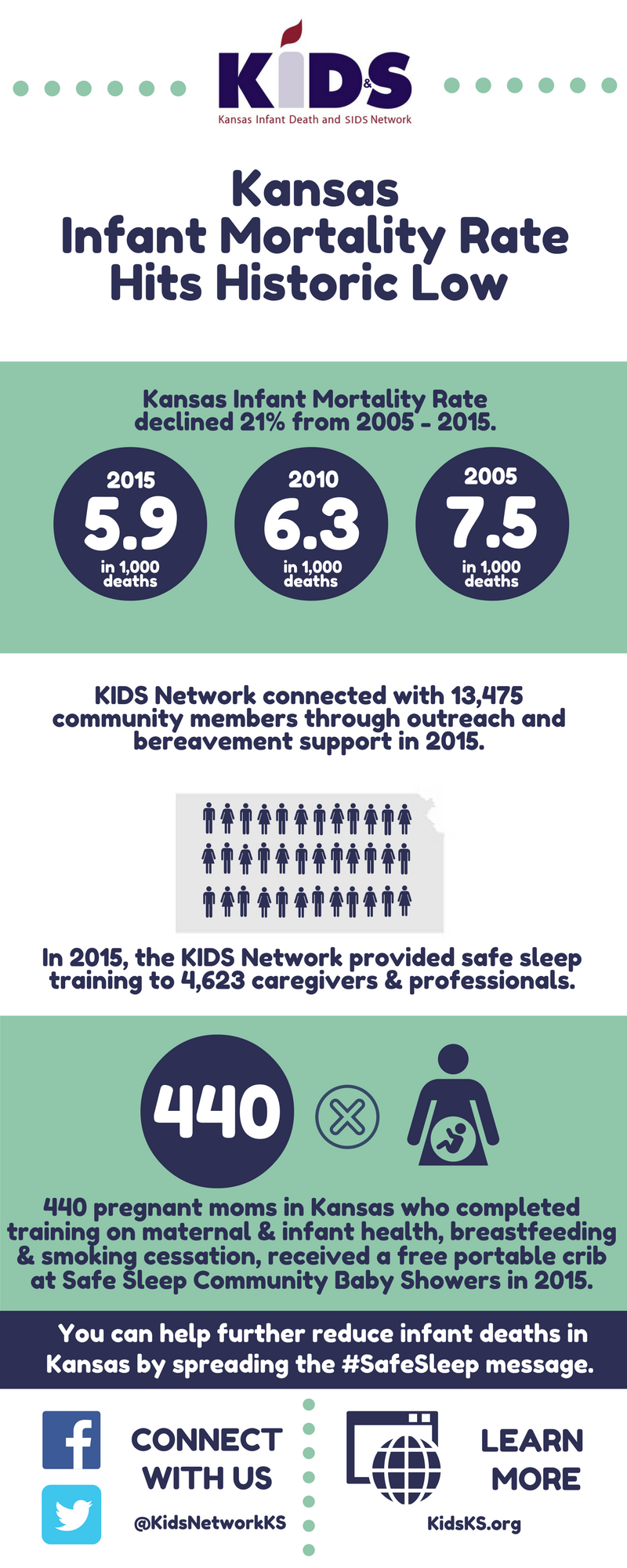 KIDS
Kansas Infant Death and SIDS Network

Kansas Infant Mortality Rate Hits Historic Low

Kansas Infant Mortality Rate declined 21% from 2005 - 2015.

2015
5.9
in 1,000 deaths

2010
6.3
in 1,000 deaths

2005
7.5
in 1,000 deaths

KIDS Network connected with 13,475 community members through outreach and bereavement support in 2015.

In 2015, the KIDS Network provided safe sleep training to 4,623 caregivers & professionals.

440

440 pregnant moms in Kansas who completed training on maternal & infant health, breastfeeding & smoking cessation, received a free portable crib at Safe Sleep Community Baby Showers in 2015.

You can help further reduce infant deaths in Kansas by spreading the #SafeSleep message.

CONNECT WITH US
@KidsNetworkKS

LEARN MORE
KidsKS.org